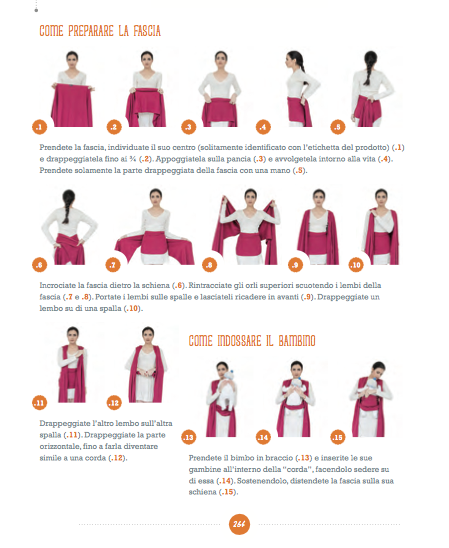 COME PREPARARE LA FASCIA

.1 .2 .3 .4 .5

Prendete la fascia, individuate il suo centro (solitamente identificato con l'etichetta del prodotto) (.1) e drappeggiatela fino ai ¾ (.2). Appoggiatela sulla pancia (.3) e avvolgetela intorno alla vita (.4). Prendete solamente la parte drappeggiata della fascia con una mano (.5).

.6 .7 .8 .9 .10

Incrociate la fascia dietro la schiena (.6). Rintracciate gli orli superiori scuotendo i lembi della fascia (.7 e .8). Portate i lembi sulle spalle e lasciateli ricadere in avanti (.9). Drappeggiate un lembo su di una spalla (.10).

.11 .12

Drappeggiate l'altro lembo sull'altra spalla (.11). Drappeggiate la parte orizzontale, fino a farla diventare simile a una corda (.12).

COME INDOSSARE IL BAMBINO

.13 .14 .15

Prendete il bimbo in braccio (.13) e inserite le sue gambine all'interno della "corda", facendolo sedere su di essa (.14). Sostenendolo, distendete la fascia sulla sua schiena (.15).

264